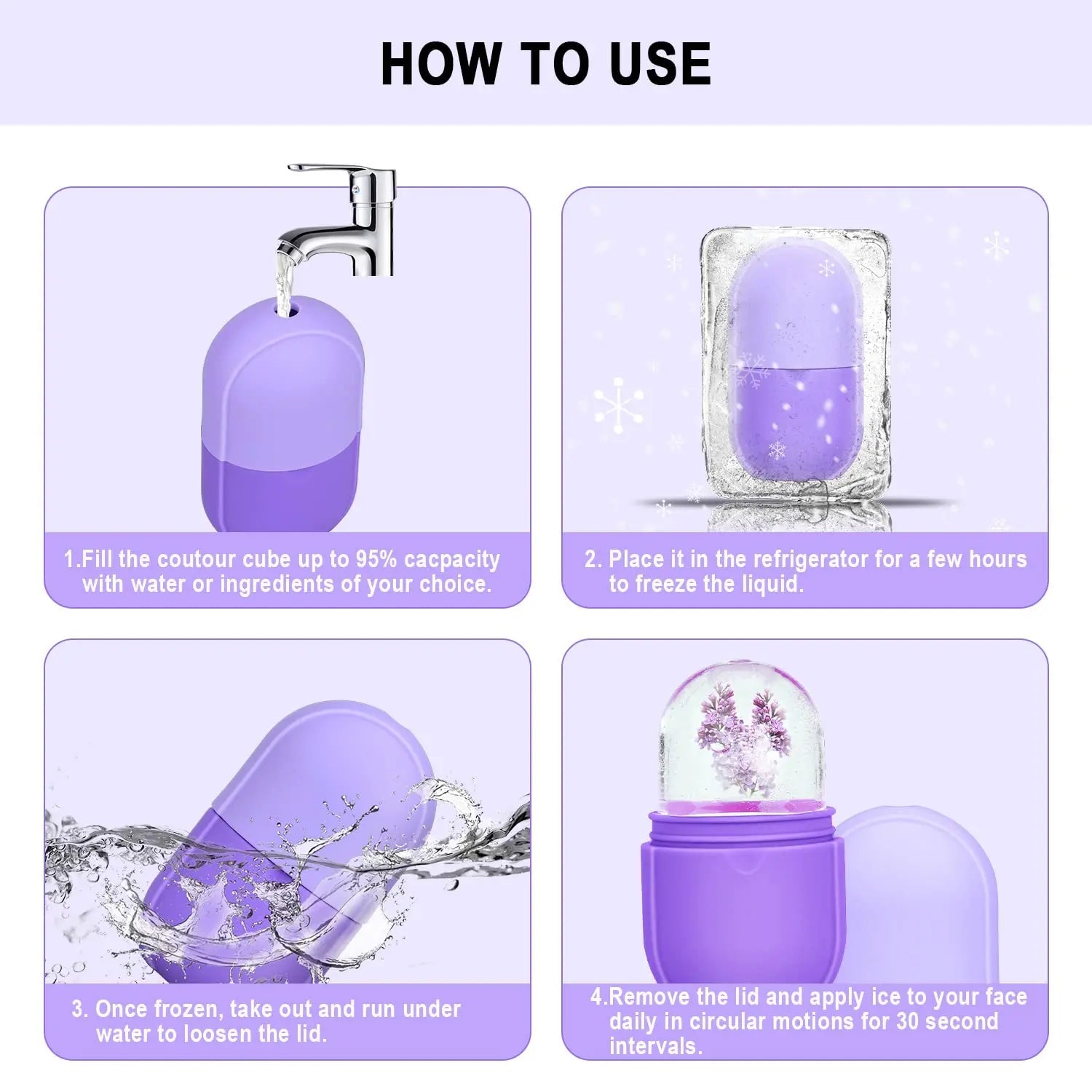 HOW TO USE

1.Fill the coutour cube up to 95% cacpacity with water or ingredients of your choice.

2. Place it in the refrigerator for a few hours to freeze the liquid.

3. Once frozen, take out and run under water to loosen the lid.

4.Remove the lid and apply ice to your face daily in circular motions for 30 second intervals.