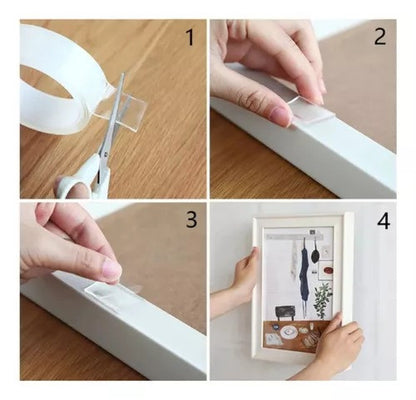 1

2

3

4